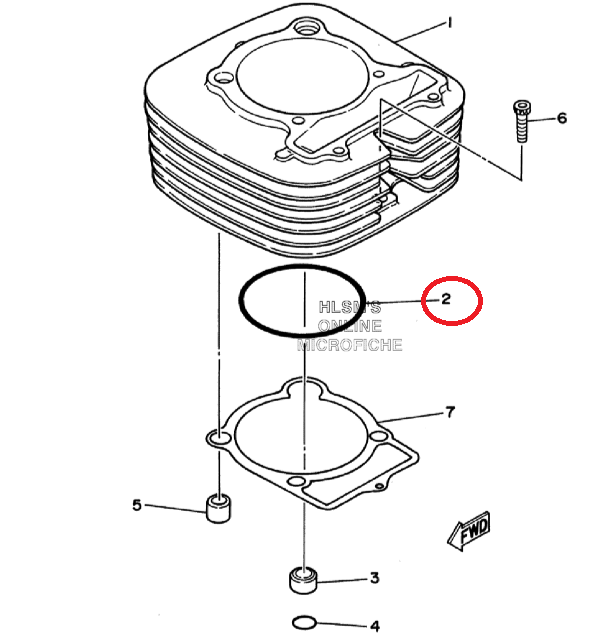 1
6
2
HLSM'S
ONLINE
MICROFICHE
7
5
FWD
3
4